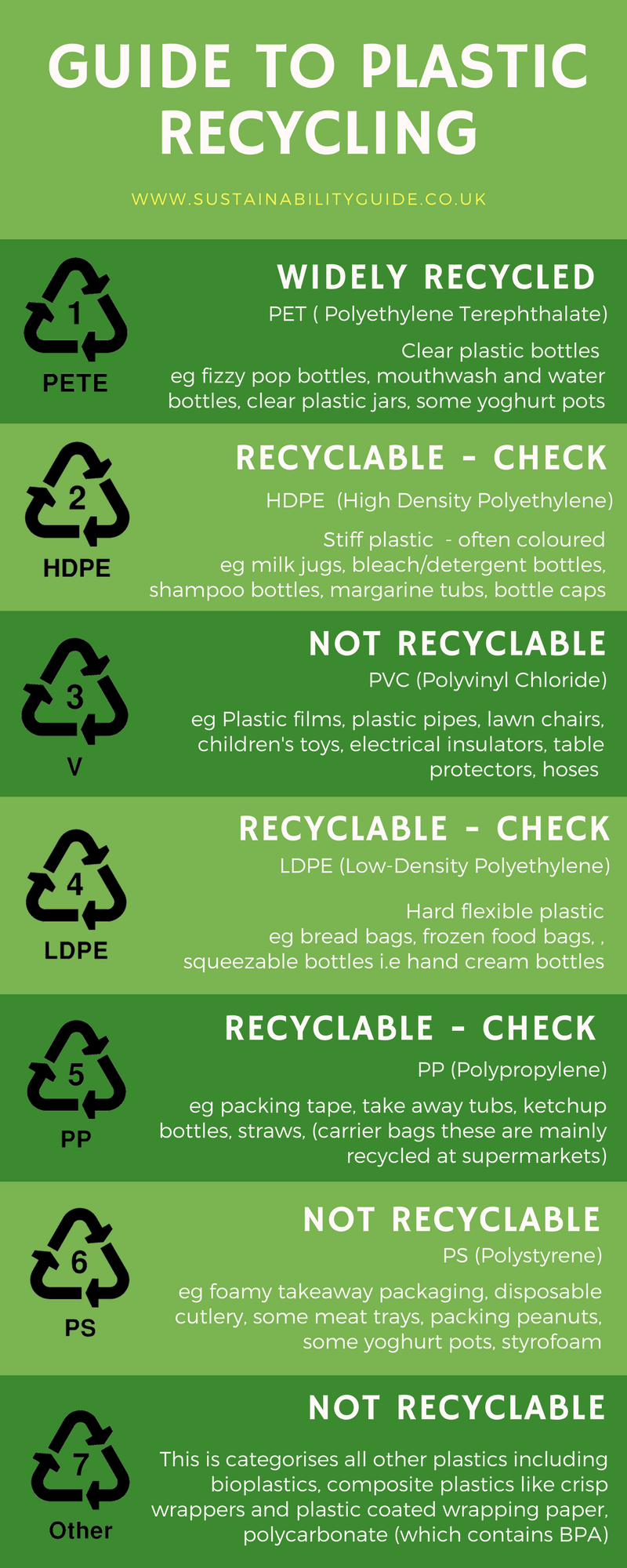 GUIDE TO PLASTIC RECYCLING

WWW.SUSTAINABILITYGUIDE.CO.UK

1
PETE

WIDELY RECYCLED
PET ( Polyethylene Terephthalate)

Clear plastic bottles
eg fizzy pop bottles, mouthwash and water bottles, clear plastic jars, some yoghurt pots

2
HDPE

RECYCLABLE - CHECK
HDPE (High Density Polyethylene)

Stiff plastic - often coloured
eg milk jugs, bleach/detergent bottles, shampoo bottles, margarine tubs, bottle caps

3
V

NOT RECYCLABLE
PVC (Polyvinyl Chloride)

eg Plastic films, plastic pipes, lawn chairs, children's toys, electrical insulators, table protectors, hoses

4
LDPE

RECYCLABLE - CHECK
LDPE (Low-Density Polyethylene)

Hard flexible plastic
eg bread bags, frozen food bags, , squeezable bottles i.e hand cream bottles

5
PP

RECYCLABLE - CHECK
PP (Polypropylene)

eg packing tape, take away tubs, ketchup bottles, straws, (carrier bags these are mainly recycled at supermarkets)

6
PS

NOT RECYCLABLE
PS (Polystyrene)

eg foamy takeaway packaging, disposable cutlery, some meat trays, packing peanuts, some yoghurt pots, styrofoam

7
Other

NOT RECYCLABLE

This is categorises all other plastics including bioplastics, composite plastics like crisp wrappers and plastic coated wrapping paper, polycarbonate (which contains BPA)